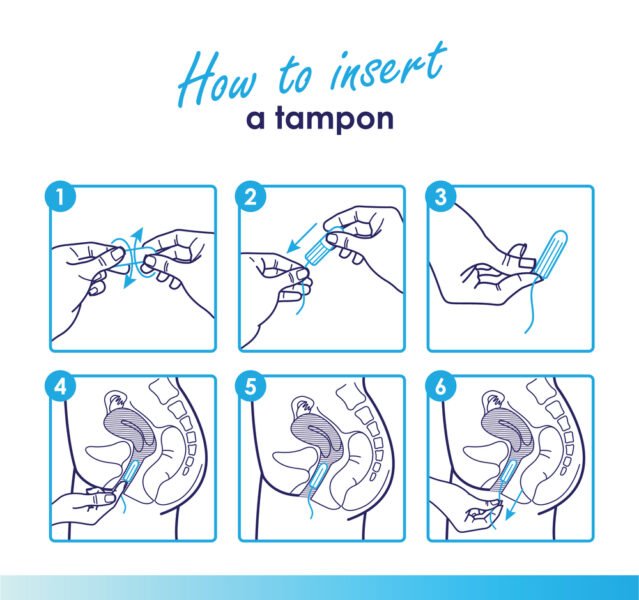 How to insert
a tampon

1

2

3

4

5

6